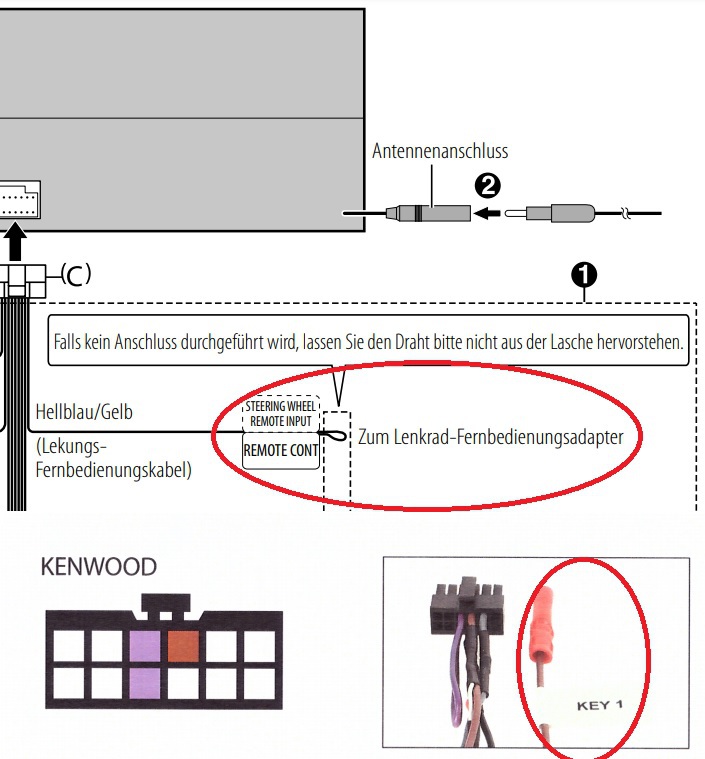 Antennenanschluss

❷

(C)

❶

Falls kein Anschluss durchgeführt wird, lassen Sie den Draht bitte nicht aus der Lasche hervorstehen.

Hellblau/Gelb

(Lekungs-Fernbedienungskabel)

STEERING WHEEL REMOTE INPUT

REMOTE CONT

Zum Lenkrad-Fernbedienungsadapter

KENWOOD

KEY 1