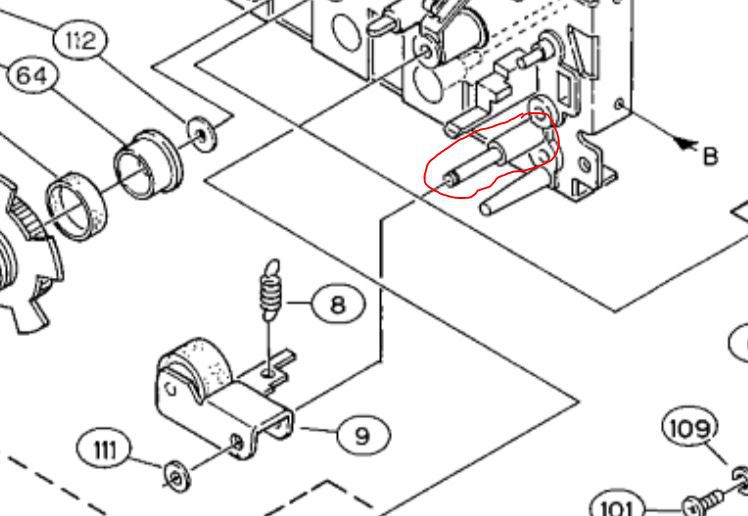 112
64
B
8
9
111
109
101