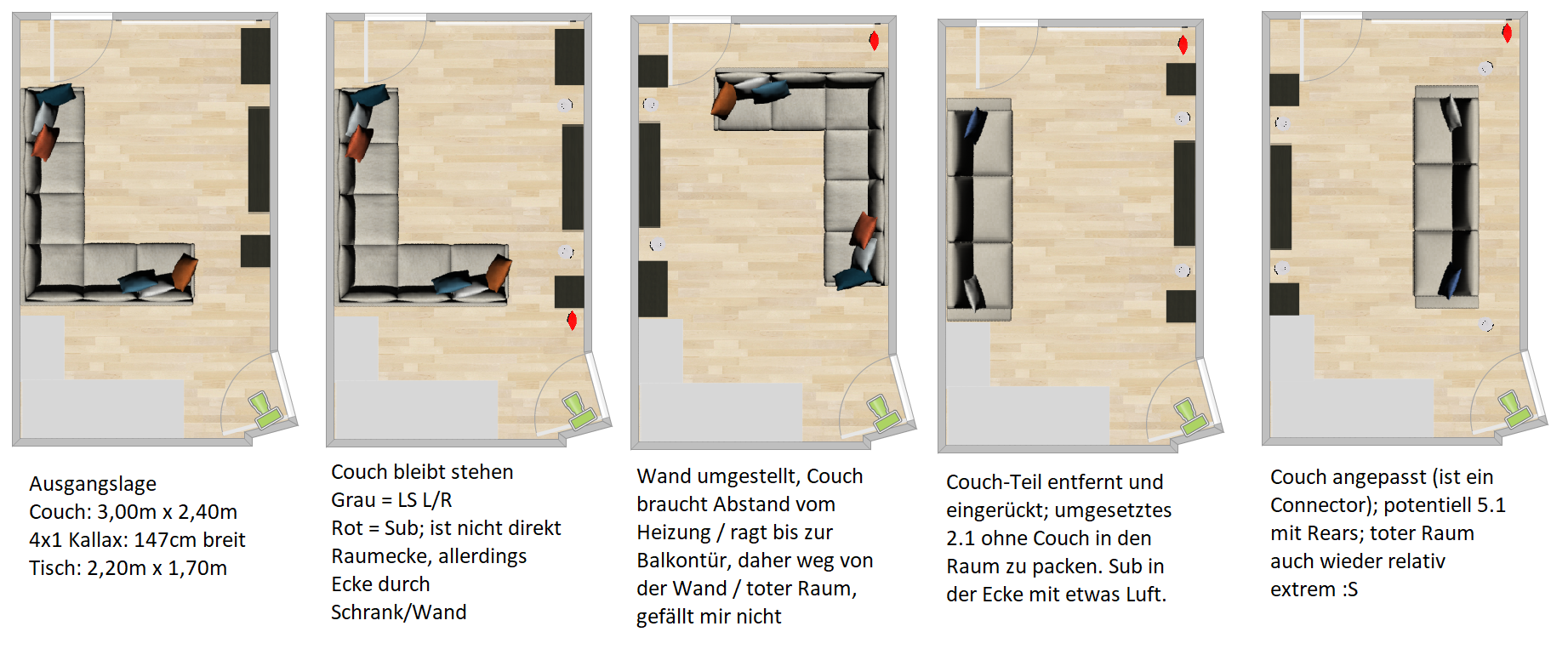 Ausgangslage
Couch: 3,00m x 2,40m
4x1 Kallax: 147cm breit
Tisch: 2,20m x 1,70m

Couch bleibt stehen
Grau = LS L/R
Rot = Sub; ist nicht direkt Raumecke, allerdings Ecke durch Schrank/Wand

Wand umgestellt, Couch braucht Abstand vom Heizung / ragt bis zur Balkontür, daher weg von der Wand / toter Raum, gefällt mir nicht

Couch-Teil entfernt und eingerückt; umgesetztes 2.1 ohne Couch in den Raum zu packen. Sub in der Ecke mit etwas Luft.

Couch angepasst (ist ein Connector); potentiell 5.1 mit Rears; toter Raum auch wieder relativ extrem :S