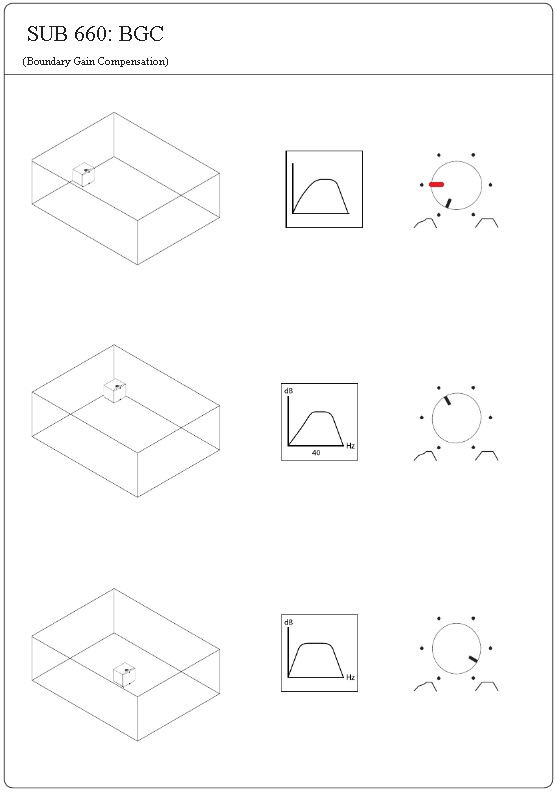 SUB 660: BGC

(Boundary Gain Compensation)

dB

Hz

40

dB

Hz