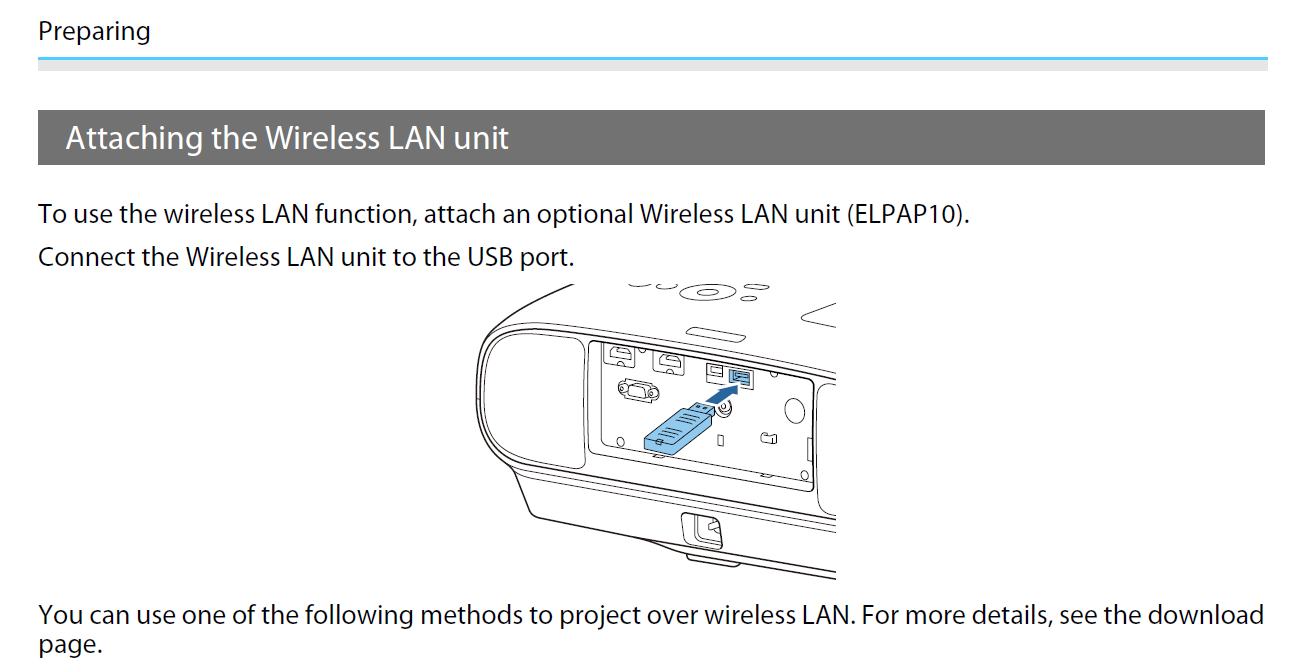 Preparing

Attaching the Wireless LAN unit

To use the wireless LAN function, attach an optional Wireless LAN unit (ELPAP10).

Connect the Wireless LAN unit to the USB port.

You can use one of the following methods to project over wireless LAN. For more details, see the download page.